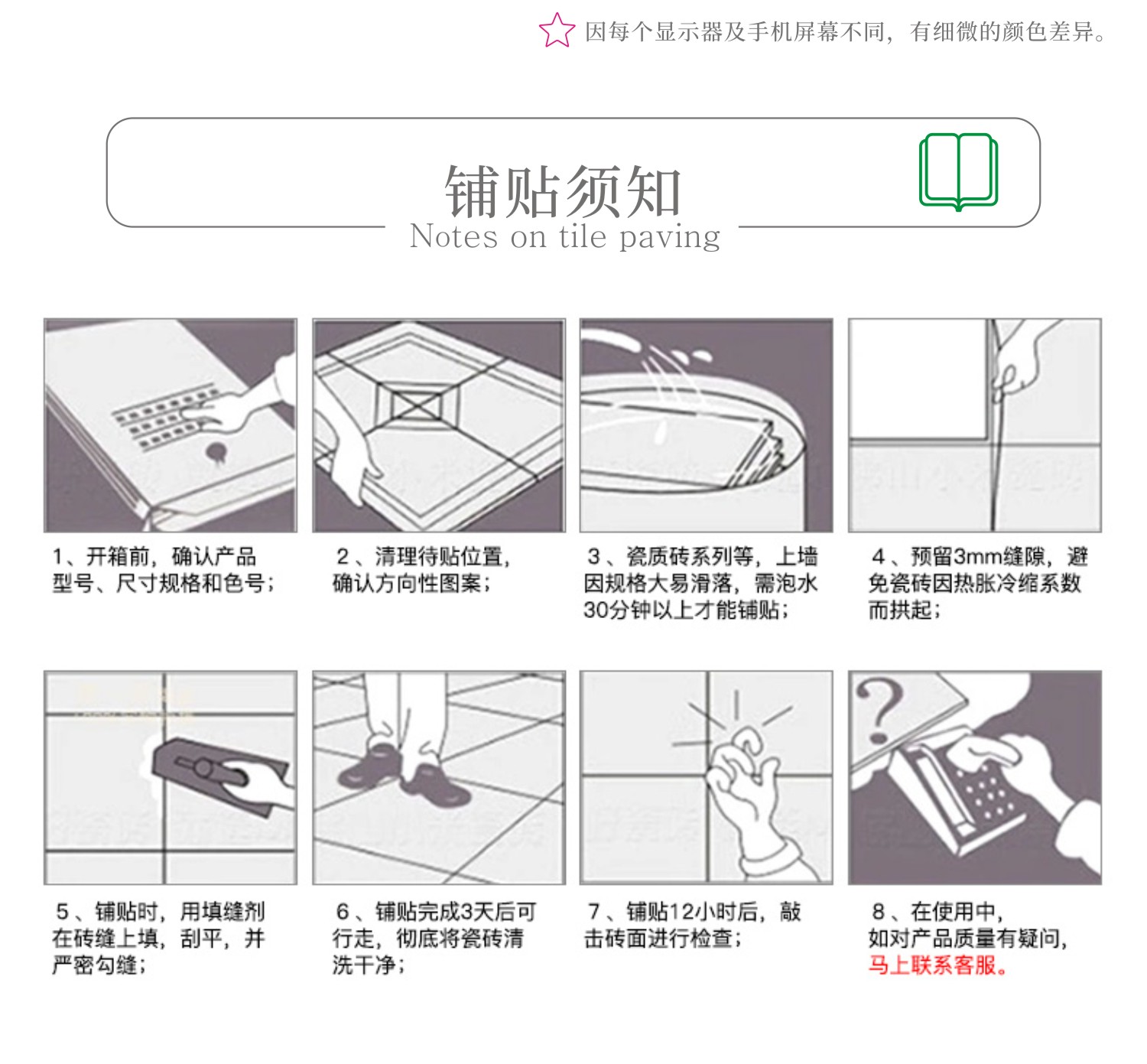 因每个显示器及手机屏幕不同，有细微的颜色差异。

铺贴须知
Notes on tile paving

1、开箱前，确认产品型号、尺寸规格和色号；

2、清理待贴位置，确认方向性图案；

3、瓷质砖系列等，上墙因规格大易滑落，需泡水30分钟以上才能铺贴；

4、预留3mm缝隙，避免瓷砖因热胀冷缩系数而拱起；

5、铺贴时，用填缝剂在砖缝上填，刮平，并严密勾缝；

6、铺贴完成3天后可行走，彻底将瓷砖清洗干净；

7、铺贴12小时后，敲击砖面进行检查；

8、在使用中，如对产品质量有疑问，马上联系客服。